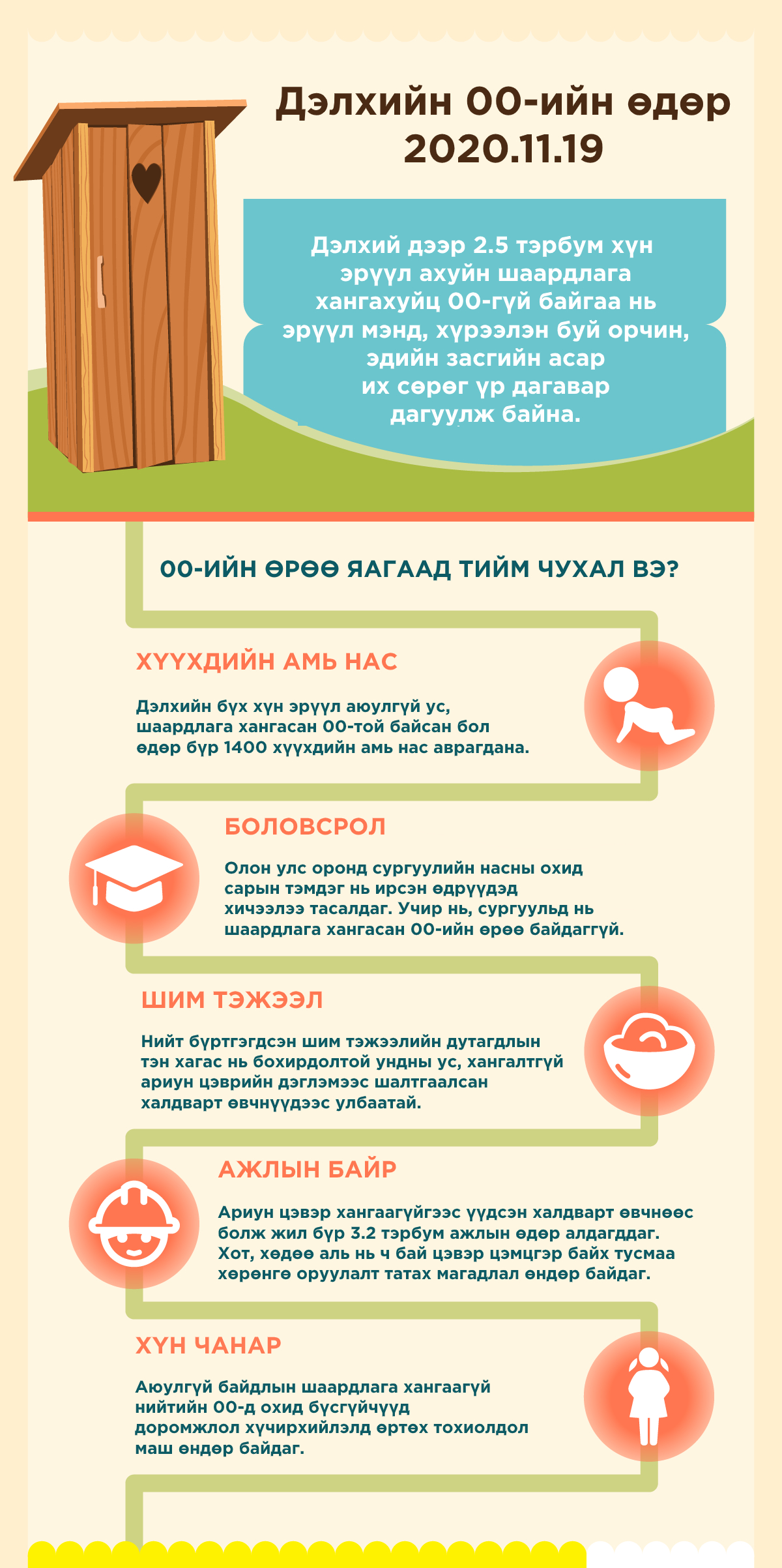 Дэлхийн 00-ийн өдөр
2020.11.19

Дэлхий дээр 2.5 тэрбум хүн эрүүл ахуйн шаардлага хангахуйц 00-гүй байгаа нь эрүүл мэнд, хүрээлэн буй орчин, эдийн засгийн асар их сөрөг үр дагавар дагуулж байна.

00-ИЙН ӨРӨӨ ЯАГААД ТИЙМ ЧУХАЛ ВЭ?

ХҮҮХДИЙН АМЬ НАС

Дэлхийн бүх хүн эрүүл аюулгүй ус, шаардлага хангасан 00-той байсан бол өдөр бүр 1400 хүүхдийн амь нас аврагдана.

БОЛОВСРОЛ

Олон улс оронд сургуулийн насны охид сарын тэмдэг нь ирсэн өдрүүдэд хичээлээ тасалдаг. Учир нь, сургуульд нь шаардлага хангасан 00-ийн өрөө байдаггүй.

ШИМ ТЭЖЭЭЛ

Нийт бүртгэгдсэн шим тэжээлийн дутагдлын тэн хагас нь бохирдолтой ундны ус, хангалтгүй ариун цэврийн дэглэмээс шалтгаалсан халдварт өвчнүүдээс улбаатай.

АЖЛЫН БАЙР

Ариун цэвэр хангаагүйгээс үүдсэн халдварт өвчнөөс болж жил бүр 3.2 тэрбум ажлын өдөр алдагддаг. Хот, хөдөө аль нь ч бай цэвэр цэмцгэр байх тусмаа хөрөнгө оруулалт татах магадлал өндөр байдаг.

ХҮН ЧАНАР

Аюулгүй байдлын шаардлага хангаагүй нийтийн 00-д охид бүсгүйчүүд доромжлол хүчирхийлэлд өртөх тохиолдол маш өндөр байдаг.